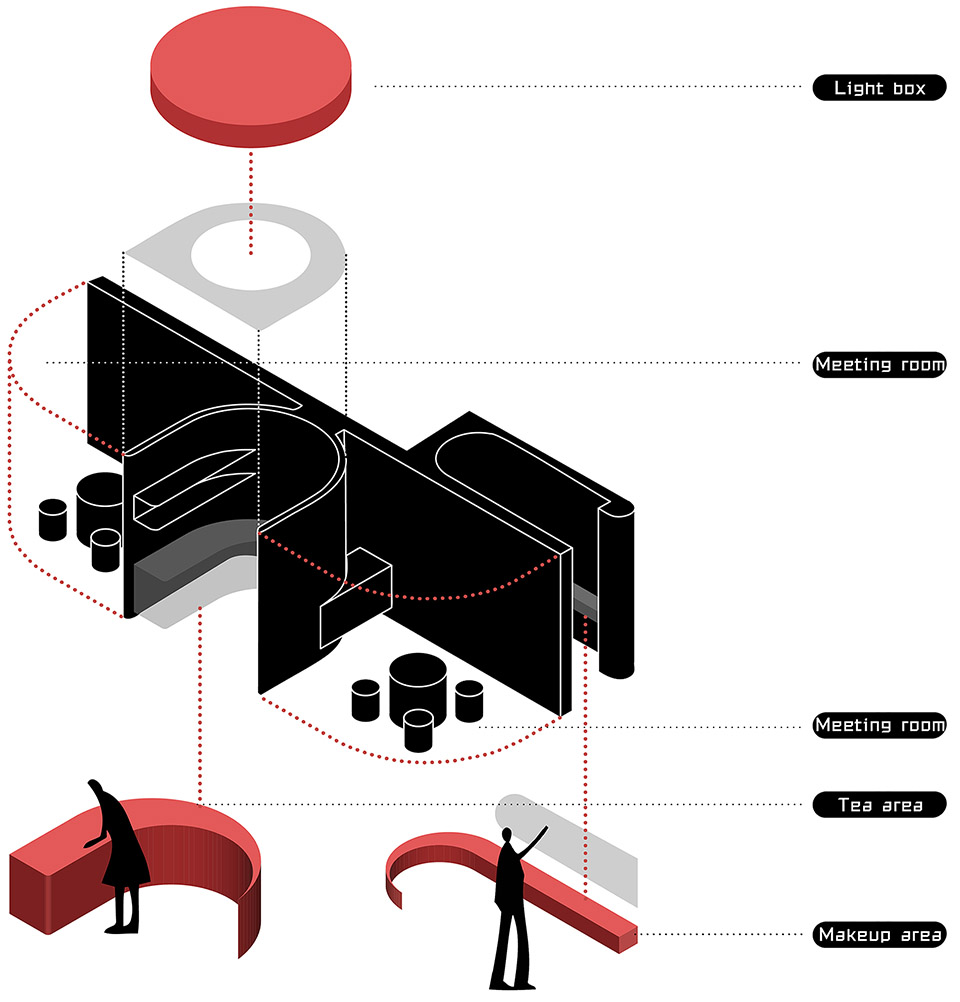 Light box

Meeting room

Meeting room

Tea area

Makeup area